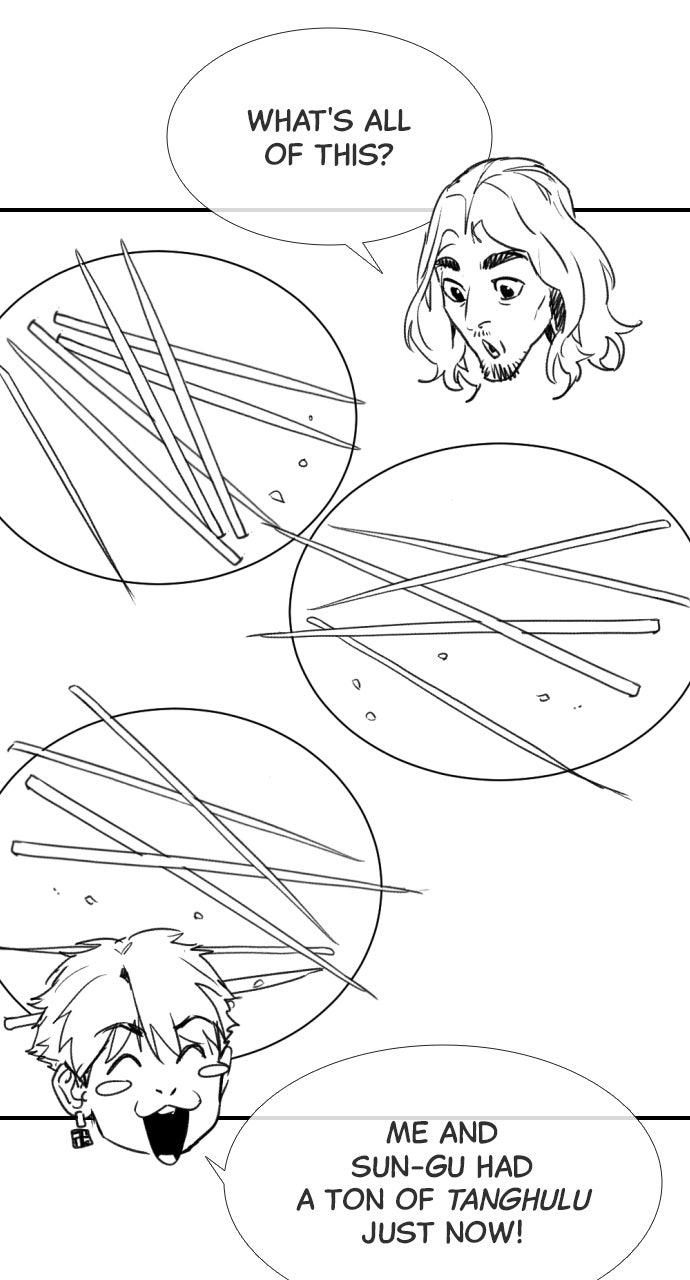 WHAT'S ALL OF THIS?

ME AND SUN-GU HAD A TON OF TANGHULU JUST NOW!